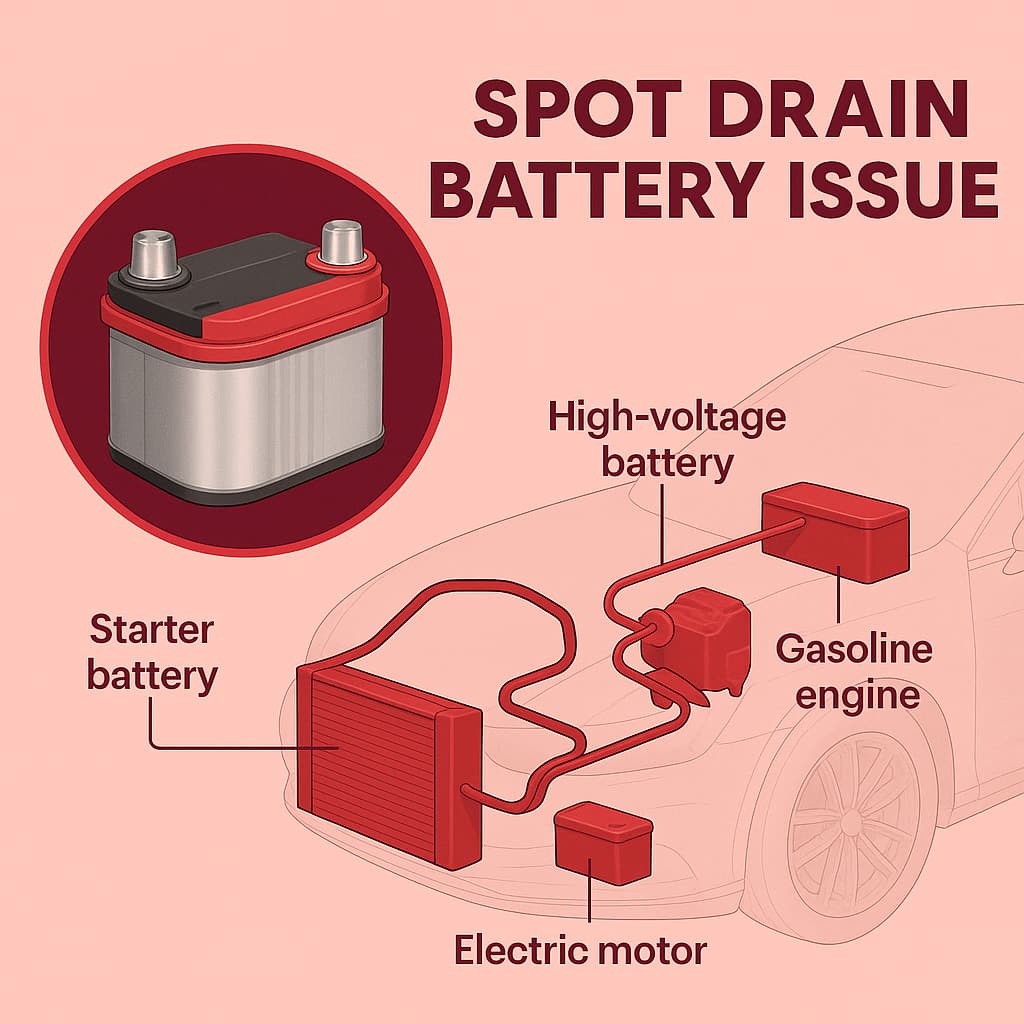 SPOT DRAIN BATTERY ISSUE

High-voltage battery

Starter battery

Gasoline engine

Electric motor